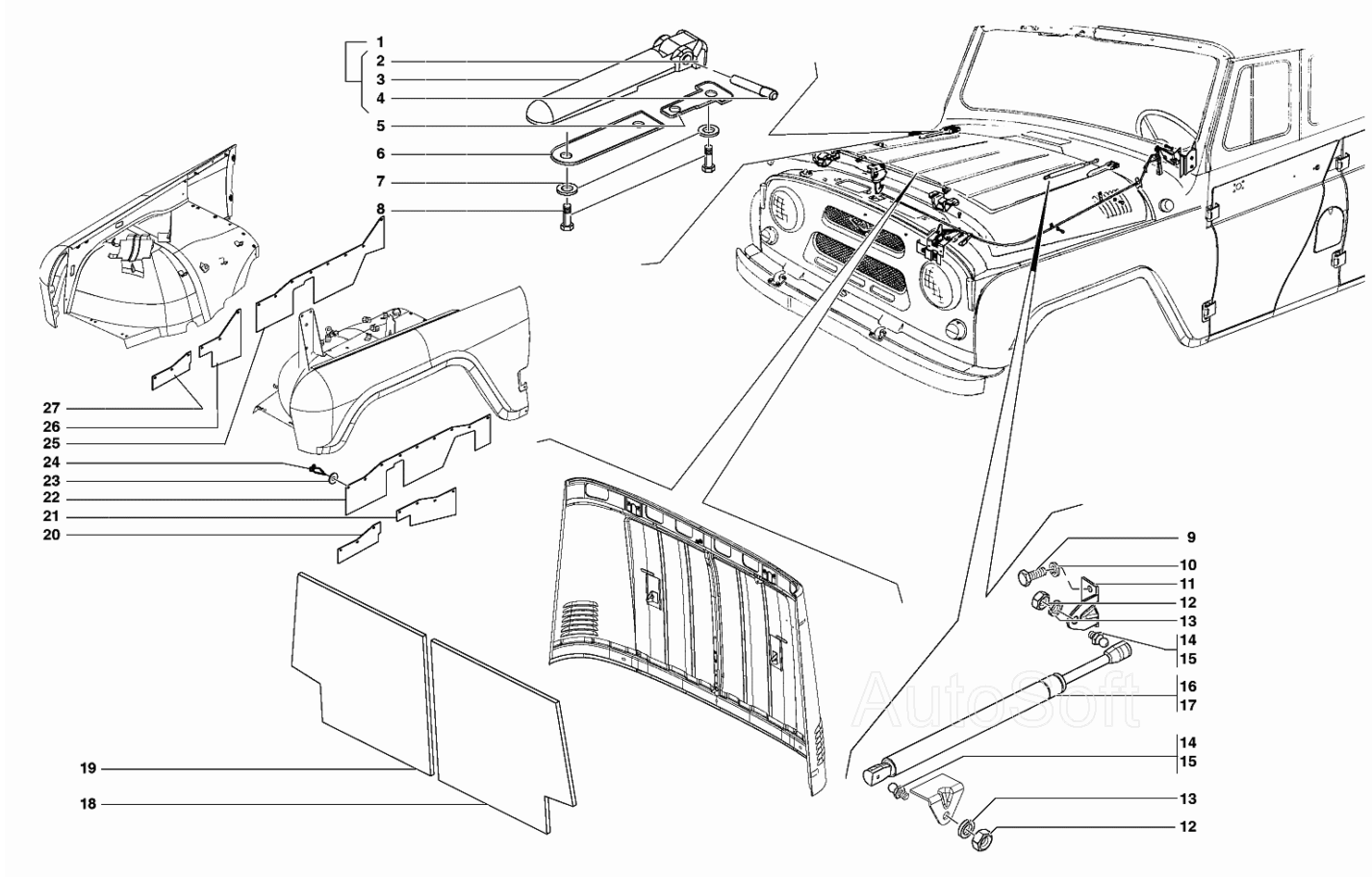 1
2
3
4
5
6
7
8
27
26
25
24
23
22
21
20
19
18
9
10
11
12
13
14
15
16
17
14
15
13
12
AutoSoft